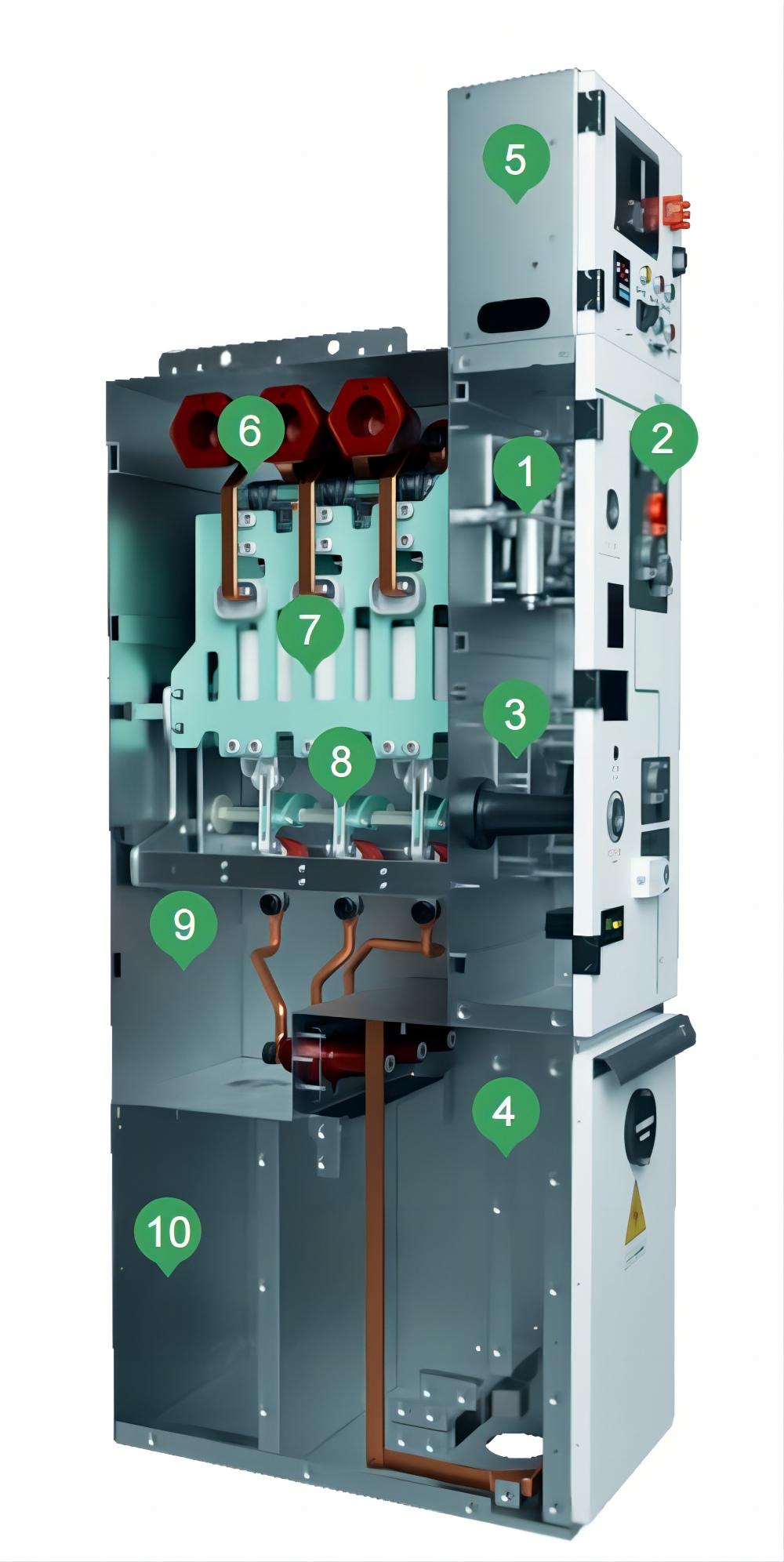 5
6
2
1
7
3
8
9
4
10